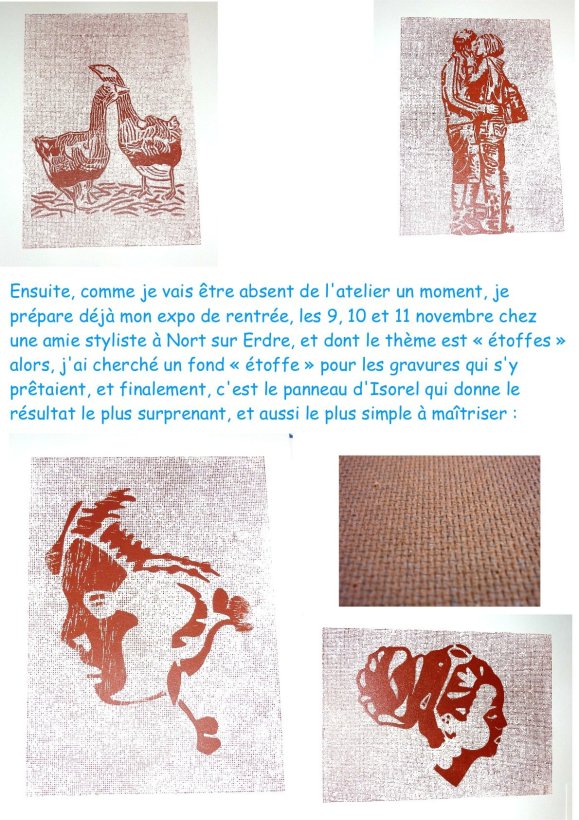 Ensuite, comme je vais être absent de l'atelier un moment, je prépare déjà mon expo de rentrée, les 9, 10 et 11 novembre chez une amie styliste à Nort sur Erdre, et dont le thème est « étoffes » alors, j'ai cherché un fond « étoffe » pour les gravures qui s'y prêtaient, et finalement, c'est le panneau d'Isorel qui donne le résultat le plus surprenant, et aussi le plus simple à maîtriser :