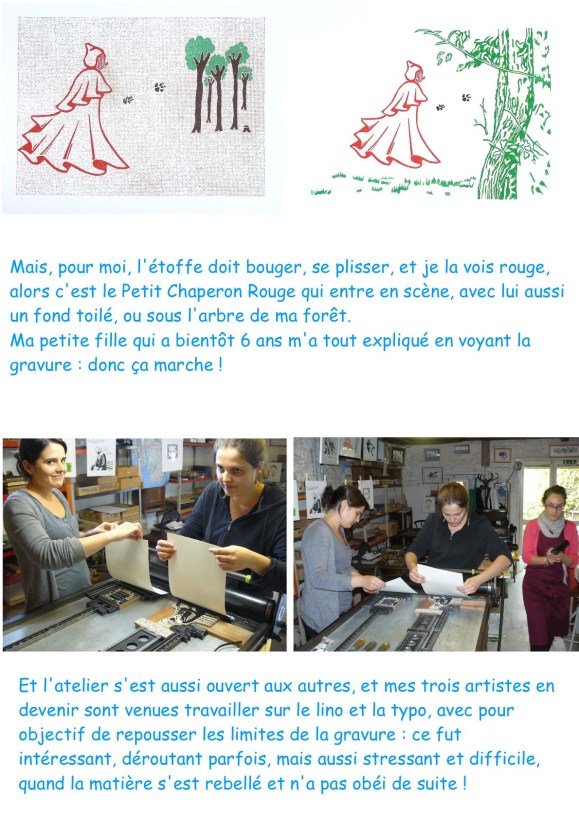 Mais, pour moi, l'étoffe doit bouger, se plisser, et je la vois rouge, alors c'est le Petit Chaperon Rouge qui entre en scène, avec lui aussi un fond toilé, ou sous l'arbre de ma forêt.
Ma petite fille qui a bientôt 6 ans m'a tout expliqué en voyant la gravure : donc ça marche !

Et l'atelier s'est aussi ouvert aux autres, et mes trois artistes en devenir sont venues travailler sur le lino et la typo, avec pour objectif de repousser les limites de la gravure : ce fut intéressant, déroutant parfois, mais aussi stressant et difficile, quand la matière s'est rebellé et n'a pas obéi de suite !