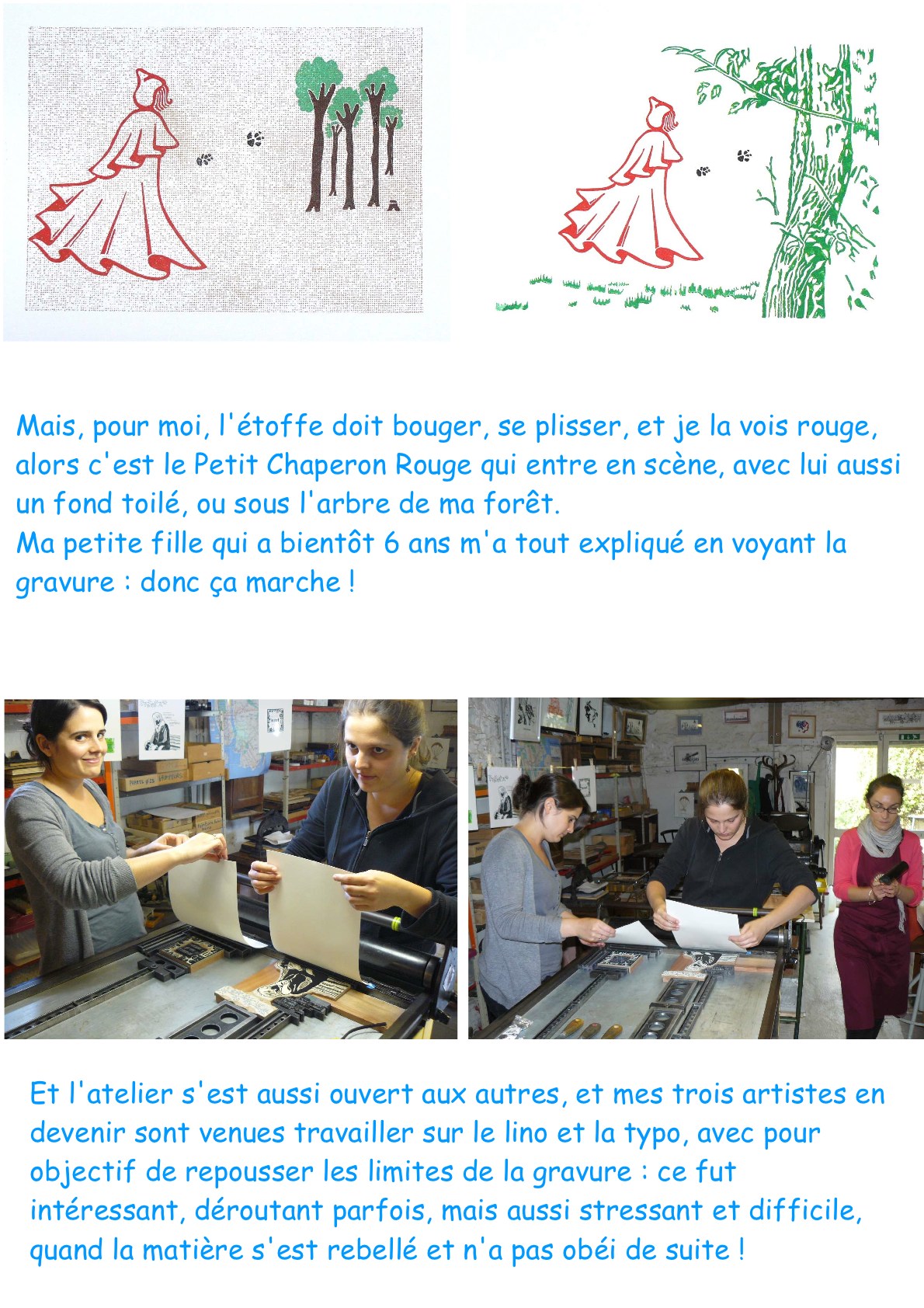 Mais, pour moi, l'étoffe doit bouger, se plisser, et je la vois rouge, alors c'est le Petit Chaperon Rouge qui entre en scène, avec lui aussi un fond toilé, ou sous l'arbre de ma forêt.
Ma petite fille qui a bientôt 6 ans m'a tout expliqué en voyant la gravure : donc ça marche !

Et l'atelier s'est aussi ouvert aux autres, et mes trois artistes en devenir sont venues travailler sur le lino et la typo, avec pour objectif de repousser les limites de la gravure : ce fut intéressant, déroutant parfois, mais aussi stressant et difficile, quand la matière s'est rebellé et n'a pas obéi de suite !