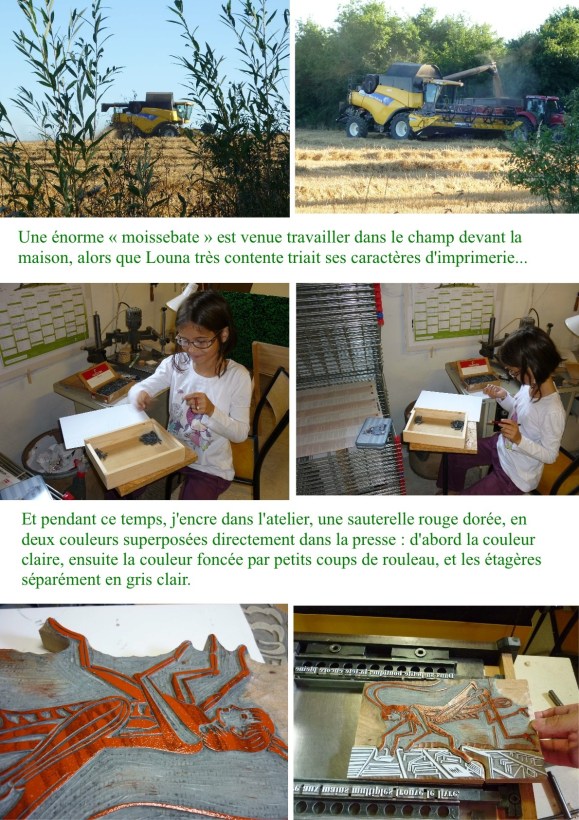 Une énorme « moissebate » est venue travailler dans le champ devant la maison, alors que Louna très contente triait ses caractères d'imprimerie...

Et pendant ce temps, j'encre dans l'atelier, une sauterelle rouge dorée, en deux couleurs superposées directement dans la presse : d'abord la couleur claire, ensuite la couleur foncée par petits coups de rouleau, et les étagères séparément en gris clair.