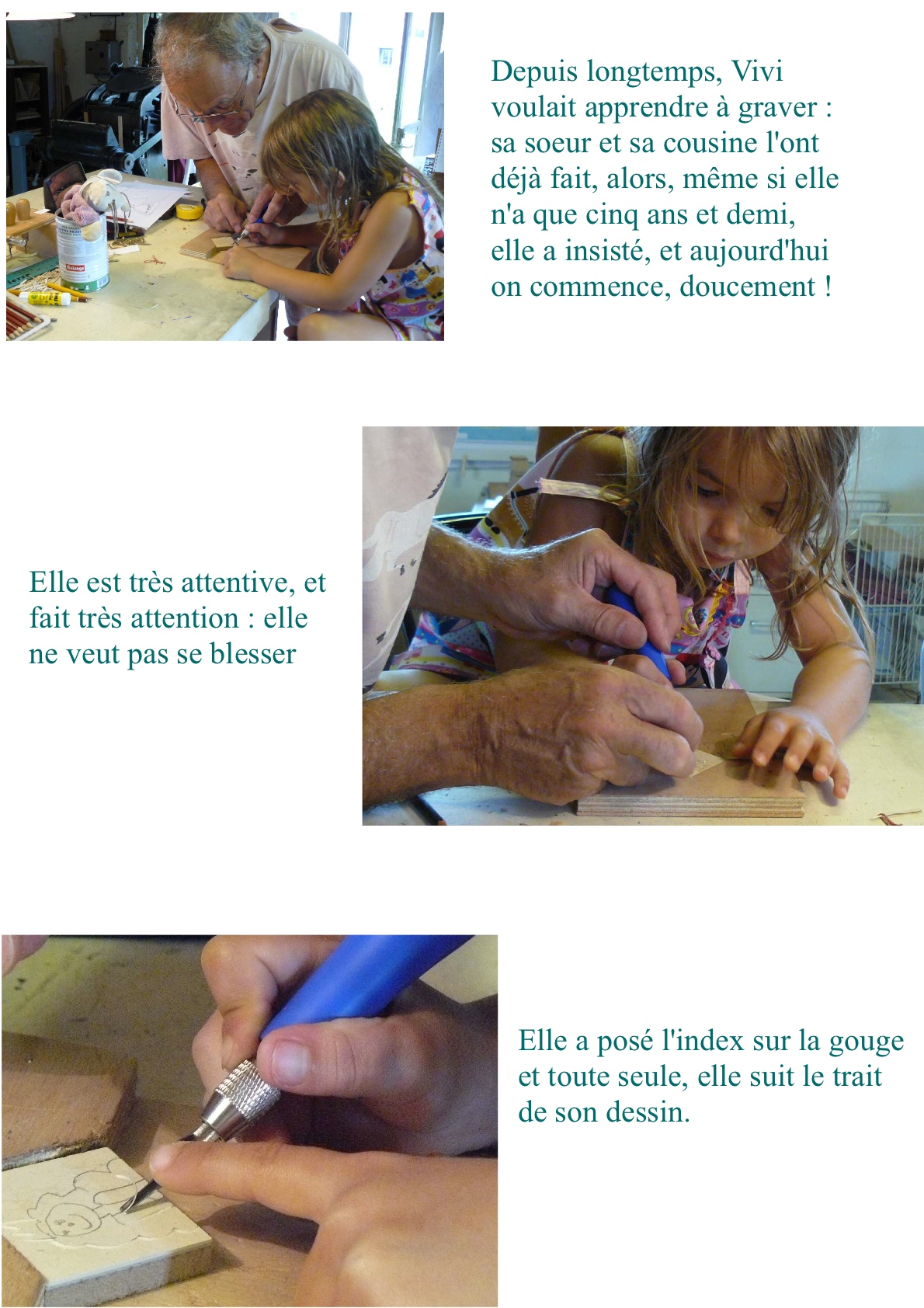 Depuis longtemps, Vivi voulait apprendre à graver : sa soeur et sa cousine l'ont déjà fait, alors, même si elle n'a que cinq ans et demi, elle a insisté, et aujourd'hui on commence, doucement !

Elle est très attentive, et fait très attention : elle ne veut pas se blesser

Elle a posé l'index sur la gouge et toute seule, elle suit le trait de son dessin.