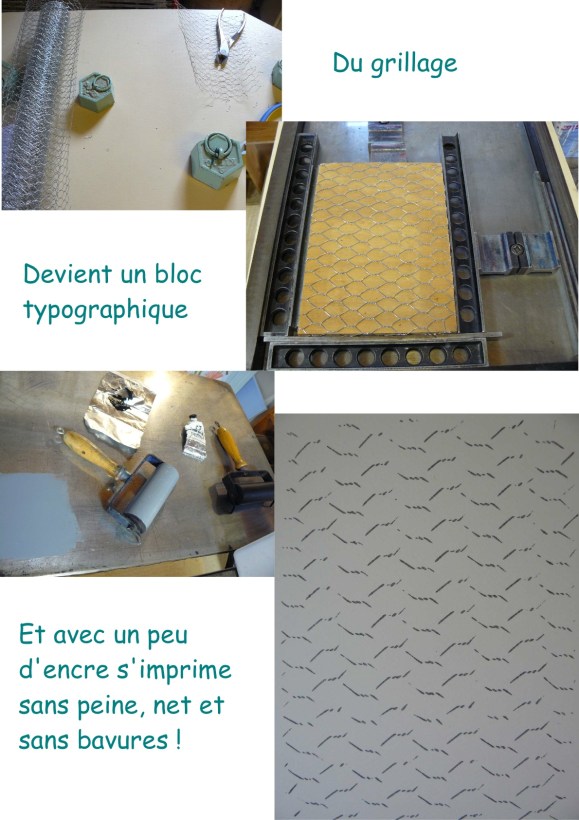 Du grillage

Devient un bloc typographique

Et avec un peu d'encre s'imprime sans peine, net et sans bavures !