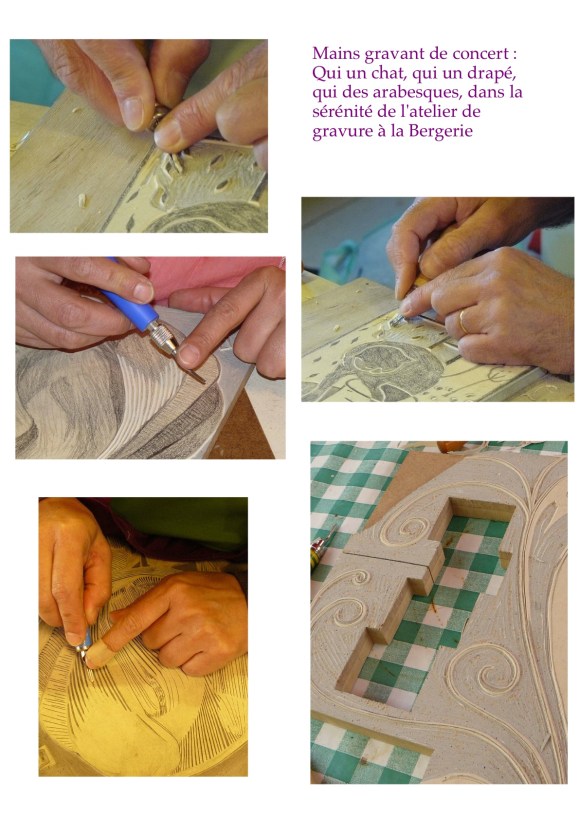 Mains gravant de concert : Qui un chat, qui un drapé, qui des arabesques, dans la sérénité de l'atelier de gravure à la Bergerie