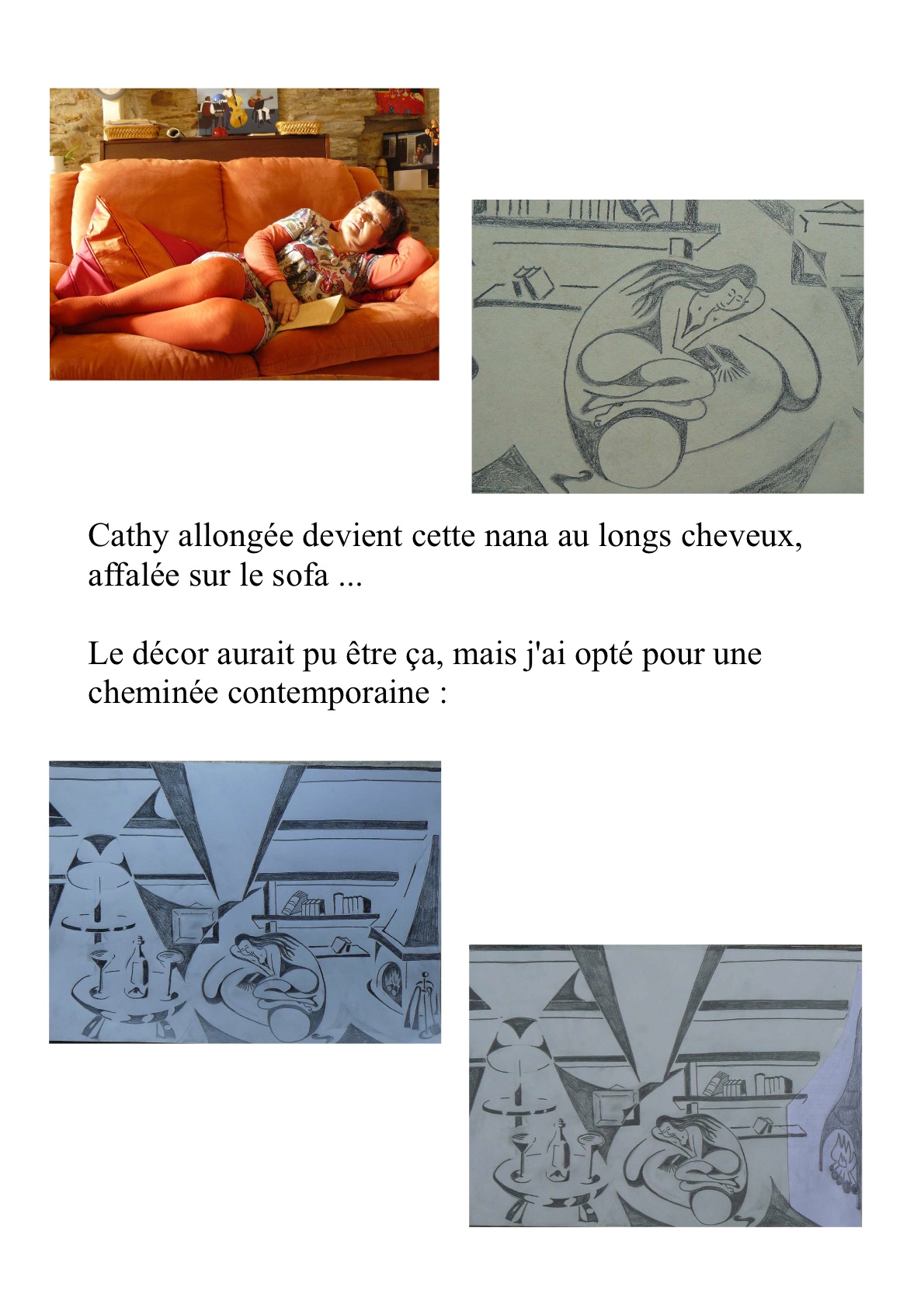 Cathy allongée devient cette nana au longs cheveux, affalée sur le sofa ...

Le décor aurait pu être ça, mais j'ai opté pour une cheminée contemporaine :